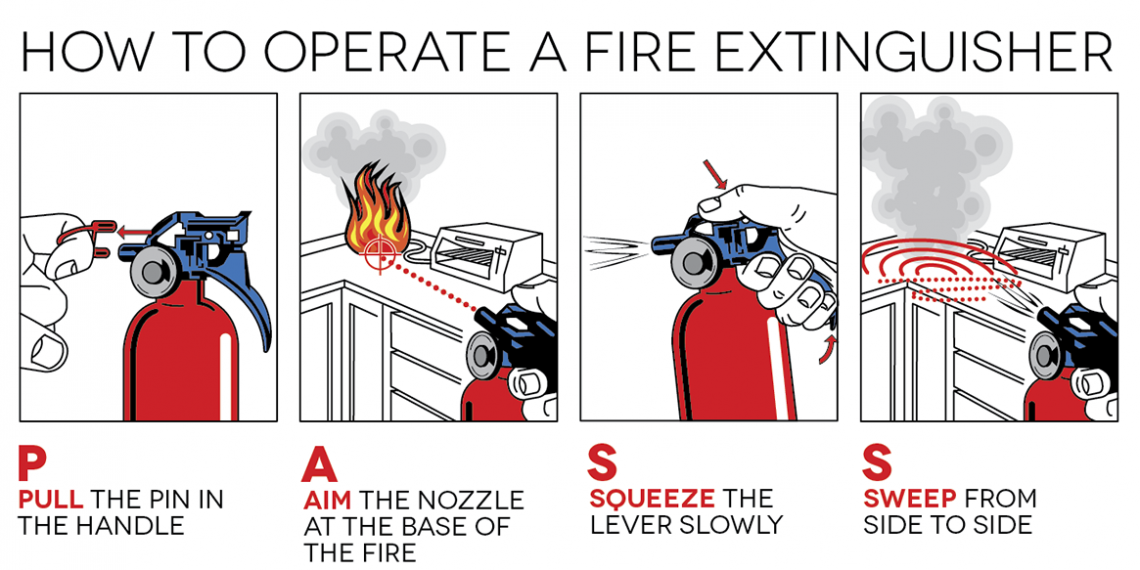 HOW TO OPERATE A FIRE EXTINGUISHER

P
PULL THE PIN IN THE HANDLE

A
AIM THE NOZZLE AT THE BASE OF THE FIRE

S
SQUEEZE THE LEVER SLOWLY

S
SWEEP FROM SIDE TO SIDE